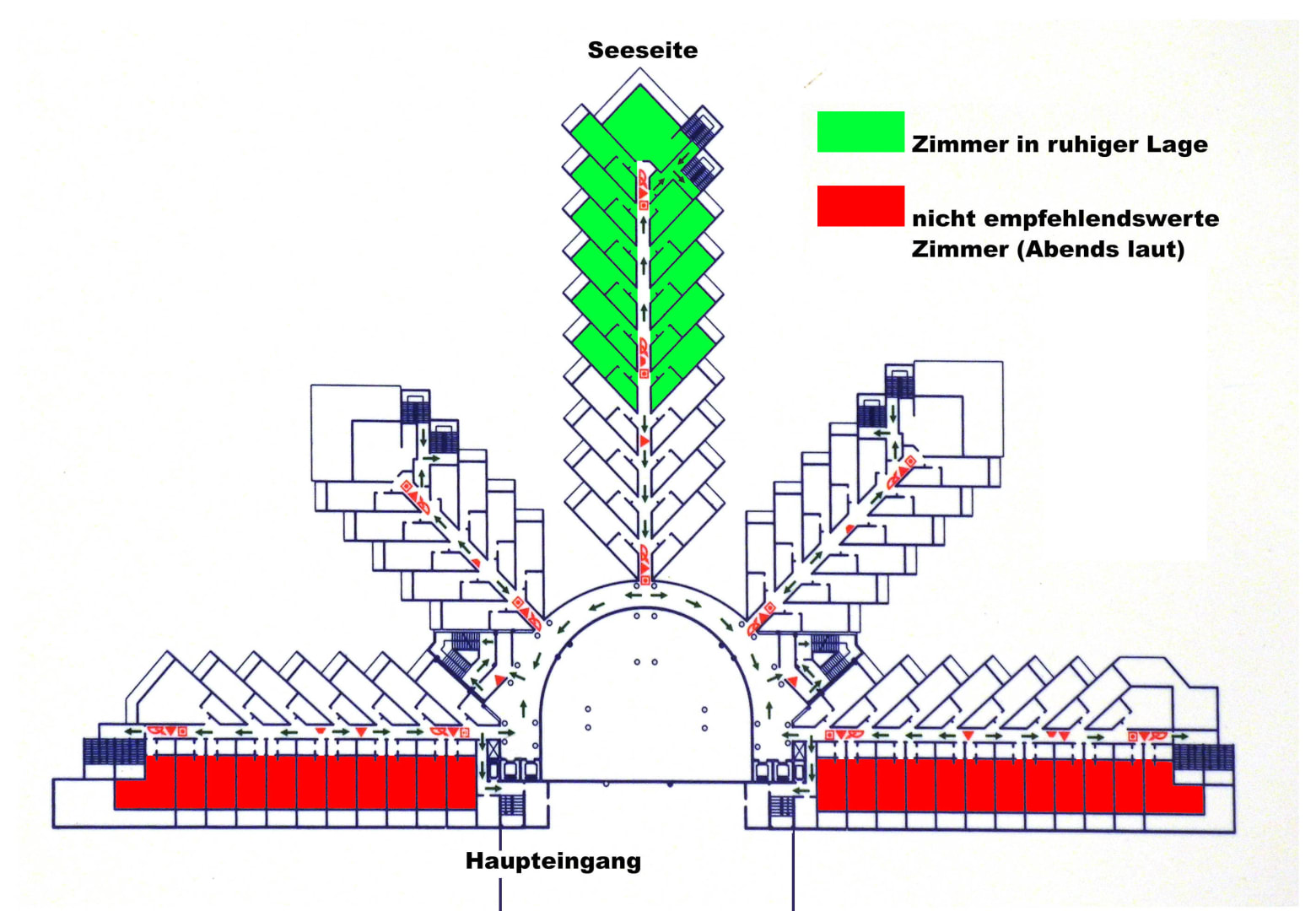 Seeseite

Zimmer in ruhiger Lage

nicht empfehlendswerte Zimmer (Abends laut)

Haupteingang