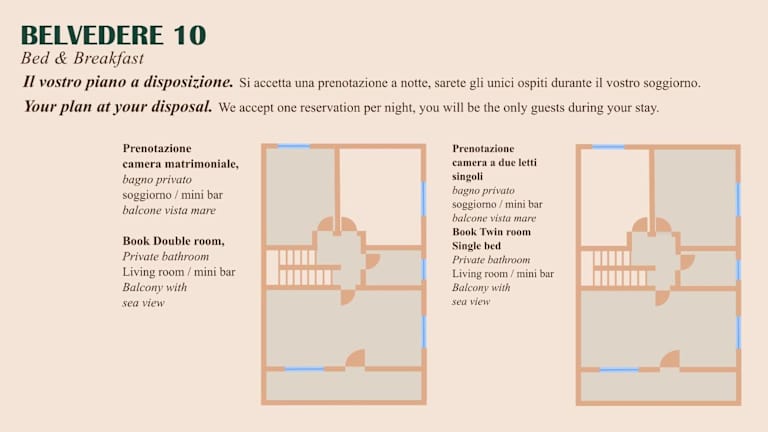 BELVEDERE 10
Bed & Breakfast

Il vostro piano a disposizione. Si accetta una prenotazione a notte, sarete gli unici ospiti durante il vostro soggiorno.

Your plan at your disposal. We accept one reservation per night, you will be the only guests during your stay.

Prenotazione camera matrimoniale,
bagno privato
soggiorno / mini bar
balcone vista mare

Book Double room,
Private bathroom
Living room / mini bar
Balcony with sea view

Prenotazione camera a due letti singoli
bagno privato
soggiorno / mini bar
balcone vista mare
Book Twin room
Single bed
Private bathroom
Living room / mini bar
Balcony with sea view