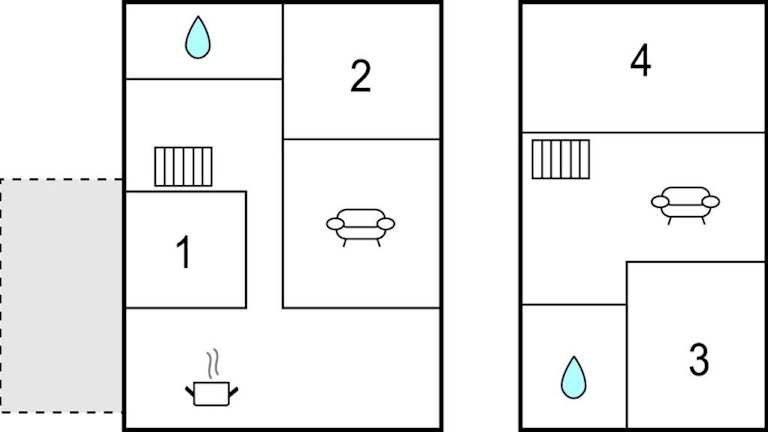 2

1

4

3