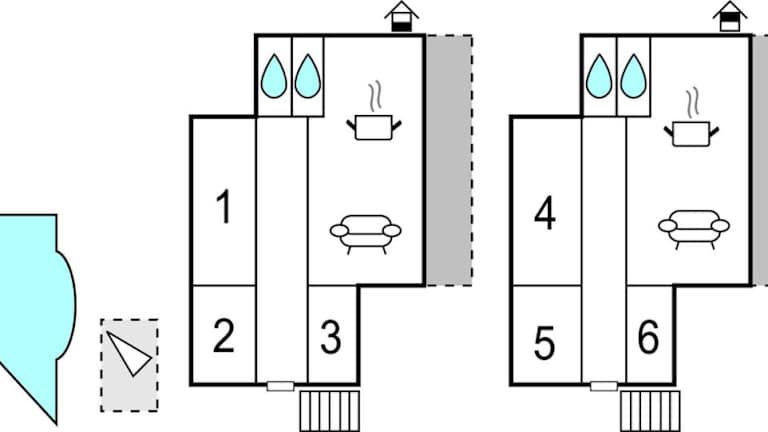 1
2
3
4
5
6