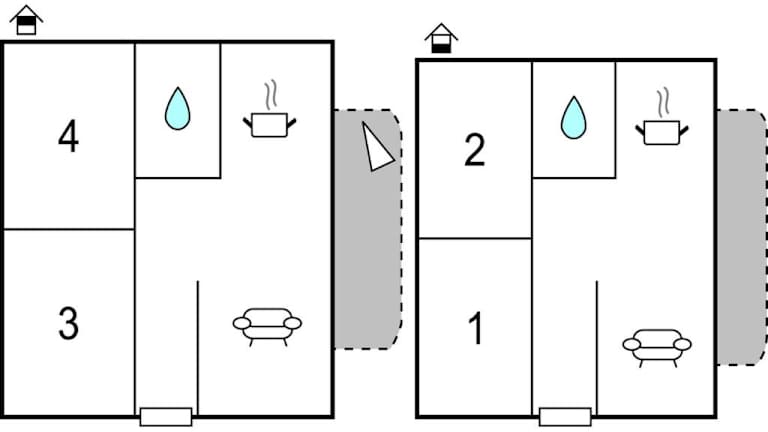 4

3

2

1