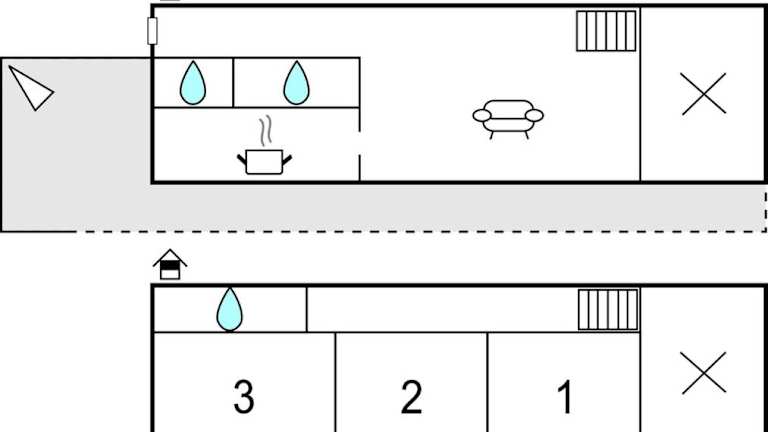 3
2
1