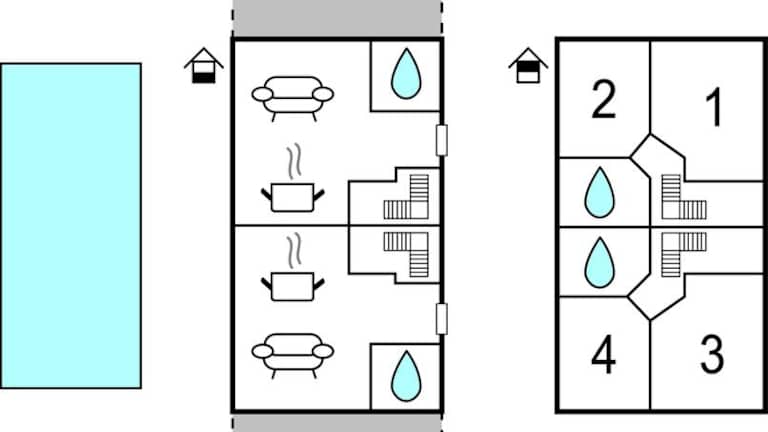 2
1
4
3