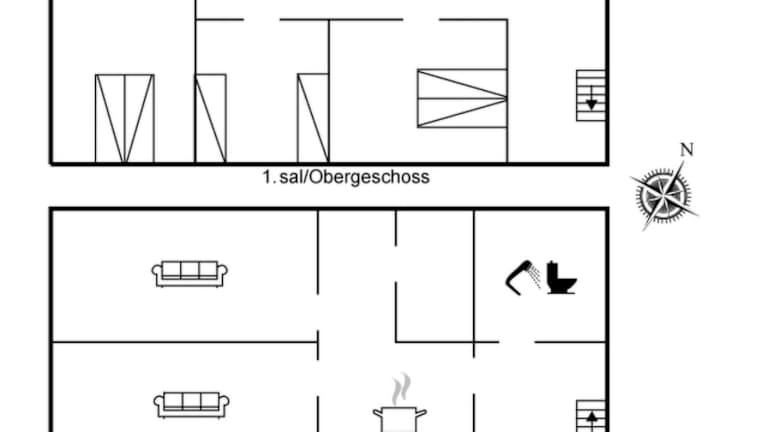 1. sal/Obergeschoss

N