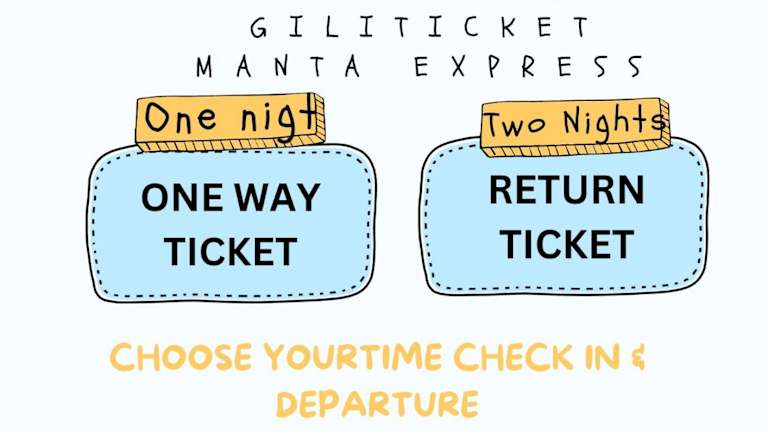 GILITICKET
MANTA EXPRESS

One nigt

ONE WAY
TICKET

Two Nights

RETURN
TICKET

CHOOSE YOURTIME CHECK IN & DEPARTURE