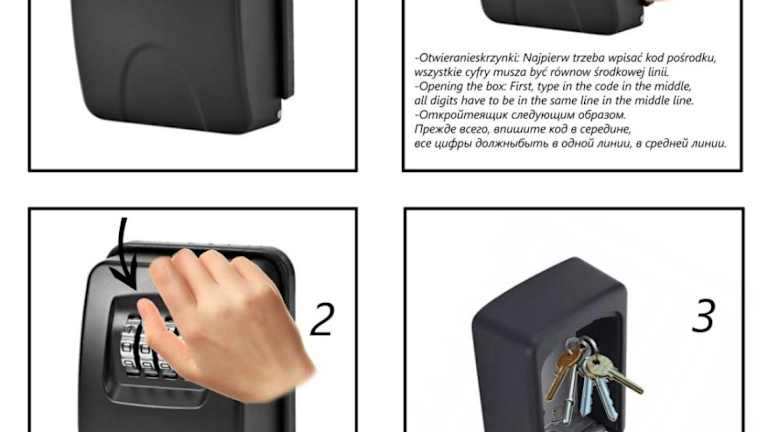 -Otwieranieskrzynki: Najpierw trzeba wpisać kod pośrodku, wszystkie cyfry musza być równow środkowej linii.
-Opening the box: First, type in the code in the middle, all digits have to be in the same line in the middle line.
-Откройтеящик следующим образом.
Прежде всего, впишите код в середине,
все цифры должныбыть в одной линии, в средней линии.

2

3