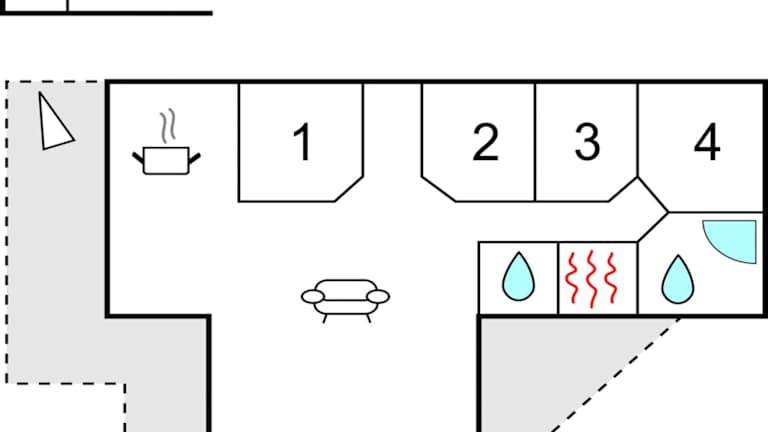 1

2

3

4