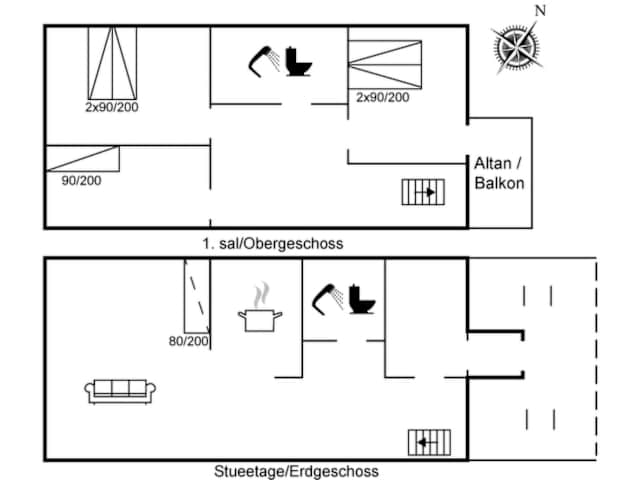 N

2x90/200

2x90/200

90/200

Altan / Balkon

1. sal/Obergeschoss

80/200

Stueetage/Erdgeschoss